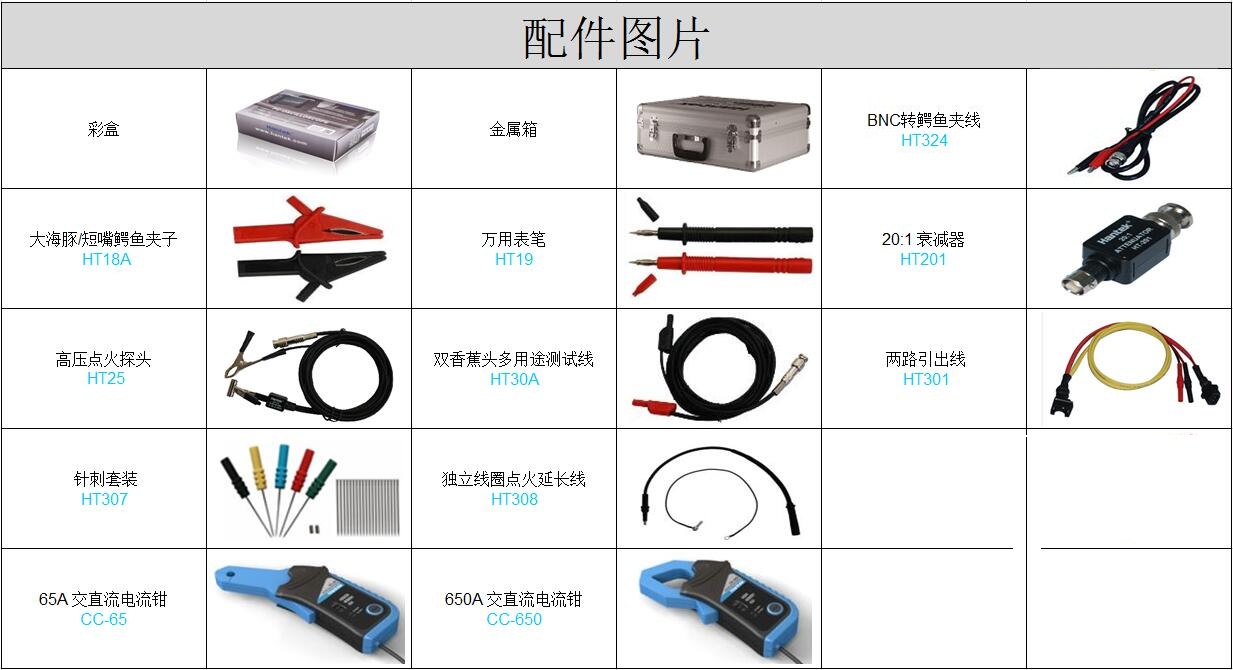 配件图片

| | | | | | |
|---|---|---|---|---|---|
| 彩盒 | | 金属箱 | | BNC转鳄鱼夹线 HT324 | |
| 大海豚/短嘴鳄鱼夹子 HT18A | | 万用表笔 HT19 | | 20:1 衰减器 HT201 | Hantek 20:1 ATTENUATOR HT201 |
| 高压点火探头 HT25 | | 双香蕉头多用途测试线 HT30A | | 两路引出线 HT301 | |
| 针刺套装 HT307 | | 独立线圈点火延长线 HT308 | | | |
| 65A 交直流电流钳 CC-65 | | 650A 交直流电流钳 CC-650 | | | |